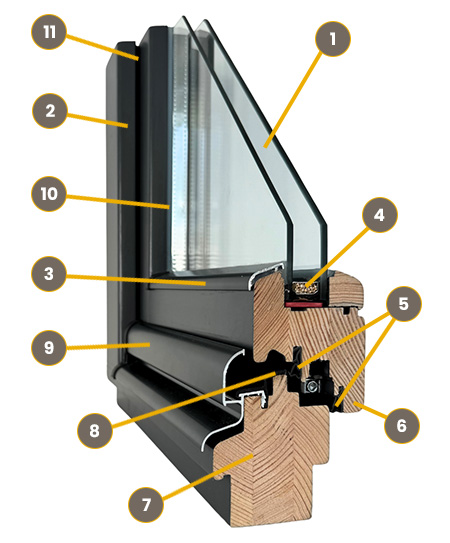 11
1
2
10
4
3
5
9
8
6
7