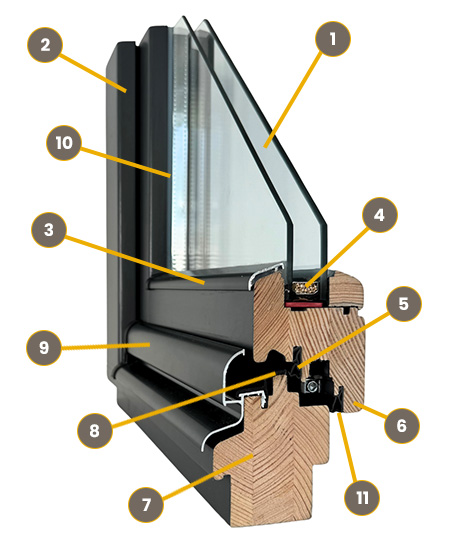 2
1
10
4
3
5
9
8
6
7
11