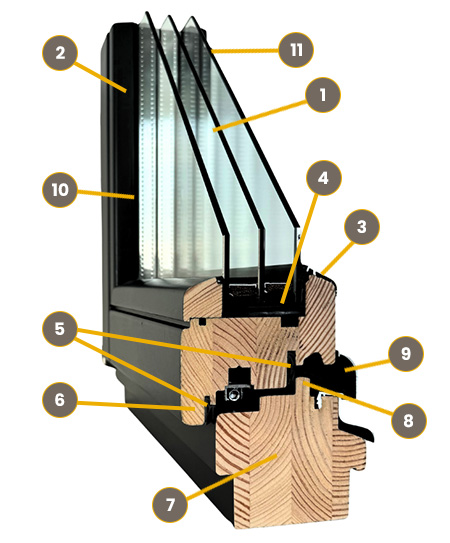 2
11
1
10
4
3
5
9
6
8
7