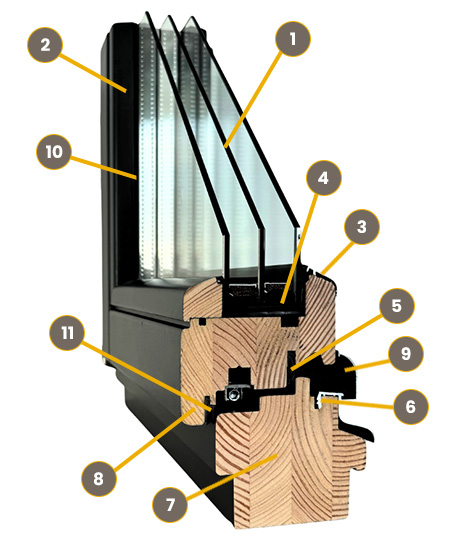 2
1
10
4
3
5
11
9
6
8
7