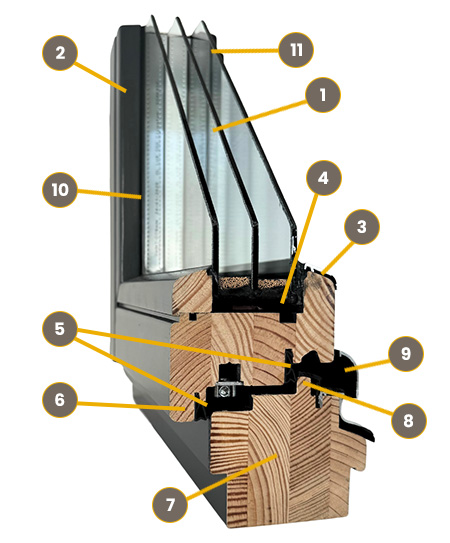 2
11
1
10
4
3
5
9
6
8
7